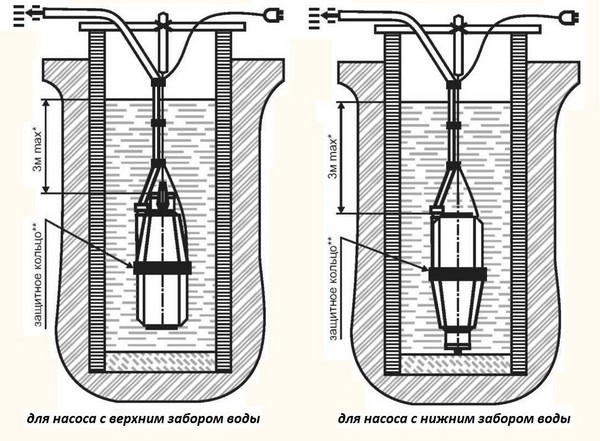 3м max*

защитное кольцо**

для насоса с верхним забором воды

3м max*

защитное кольцо**

для насоса с нижним забором воды