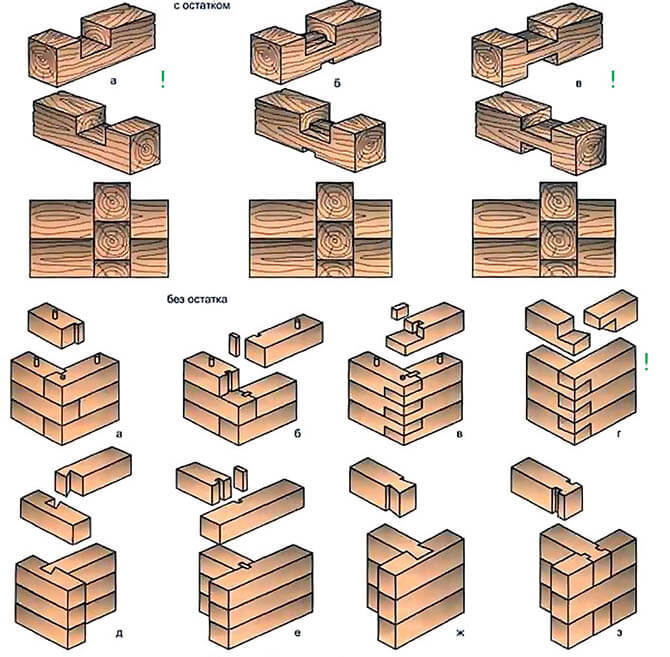 с остатком

а !

б

в !

без остатка

а

б

в

г !

д

е

ж

з